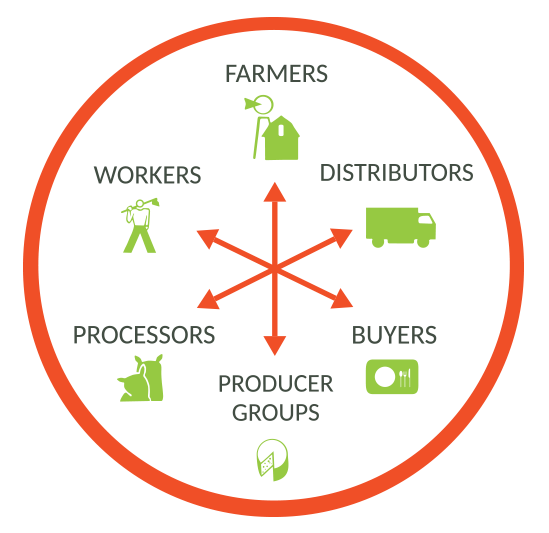 FARMERS

WORKERS

DISTRIBUTORS

PROCESSORS

BUYERS

PRODUCER GROUPS